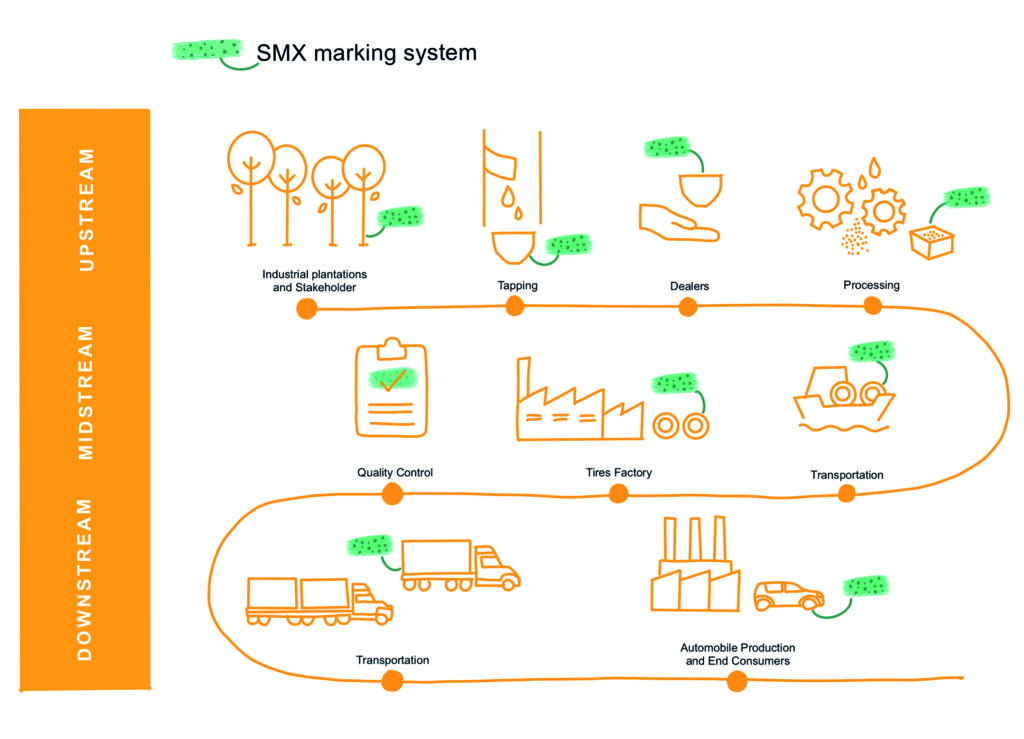 SMX marking system

UPSTREAM

MIDSTREAM

DOWNSTREAM

Industrial plantations and Stakeholder

Tapping

Dealers

Processing

Quality Control

Tires Factory

Transportation

Transportation

Automobile Production and End Consumers